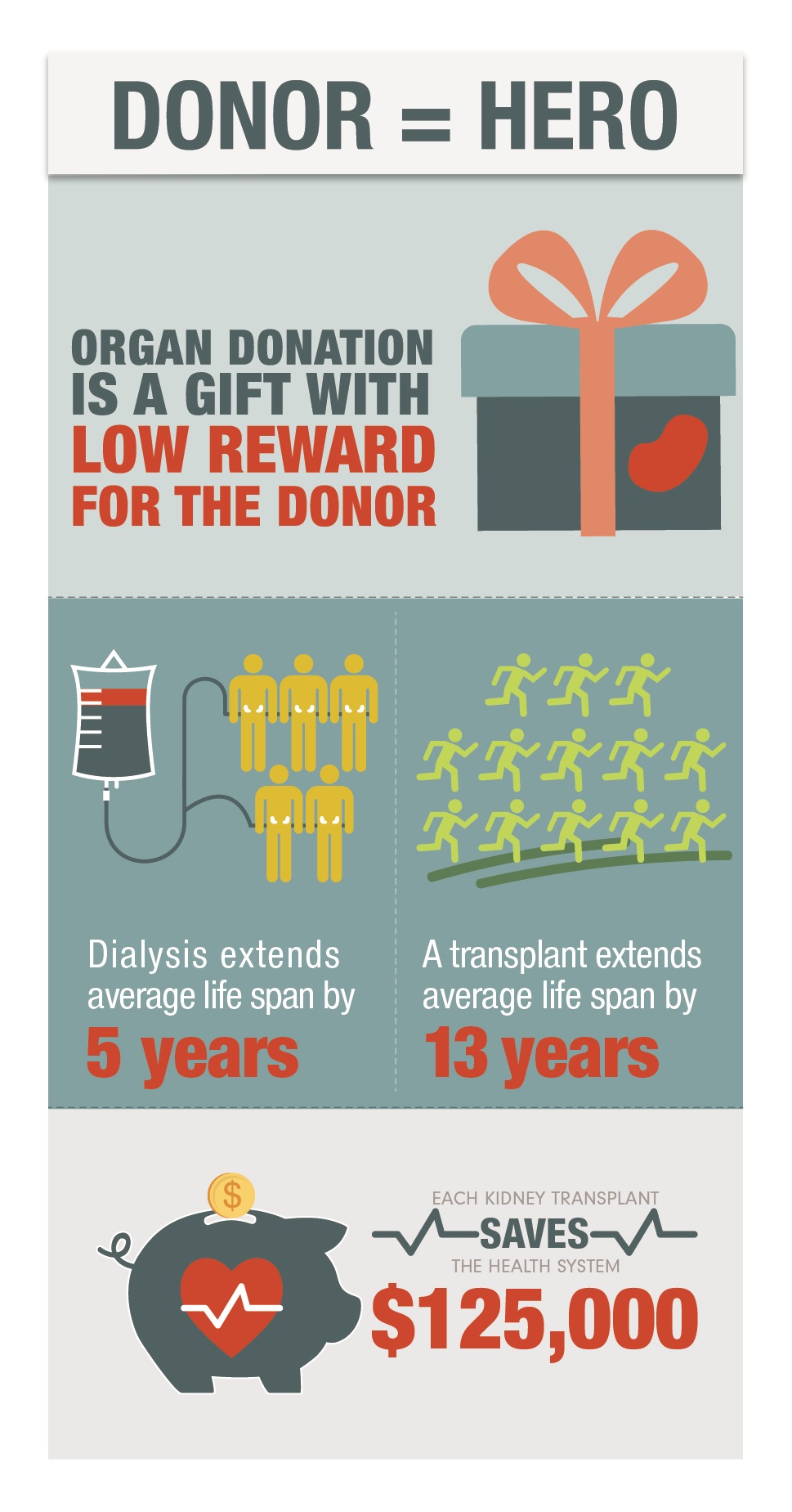 DONOR = HERO

ORGAN DONATION IS A GIFT WITH LOW REWARD FOR THE DONOR

Dialysis extends average life span by
5 years

A transplant extends average life span by
13 years

$

EACH KIDNEY TRANSPLANT
SAVES
THE HEALTH SYSTEM
$125,000